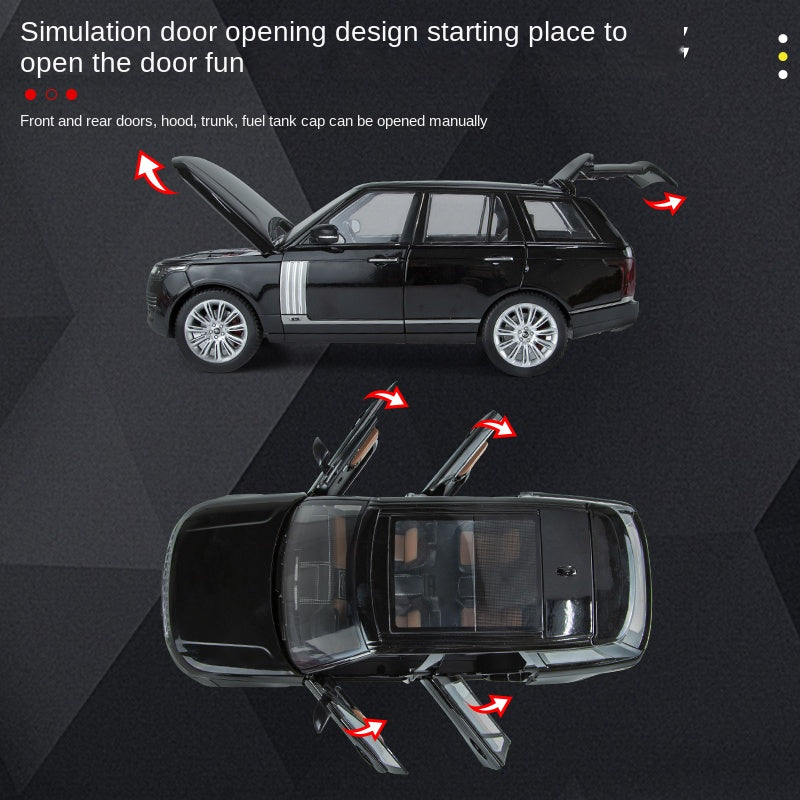 Simulation door opening design starting place to open the door fun

Front and rear doors, hood, trunk, fuel tank cap can be opened manually