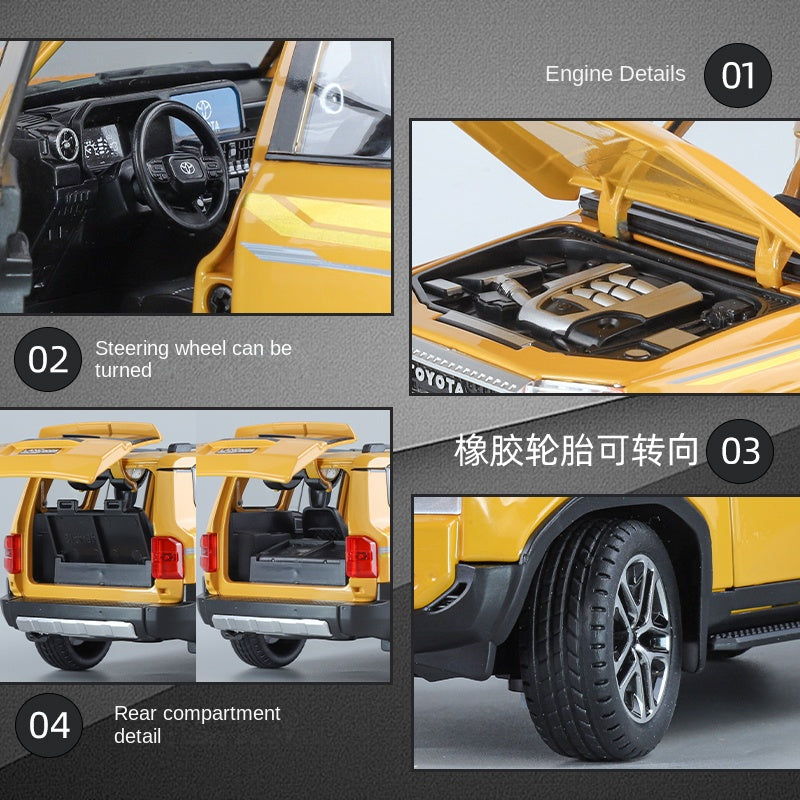 Engine Details 01

TOYOTA

02 Steering wheel can be turned

橡胶轮胎可转向 03

04 Rear compartment detail