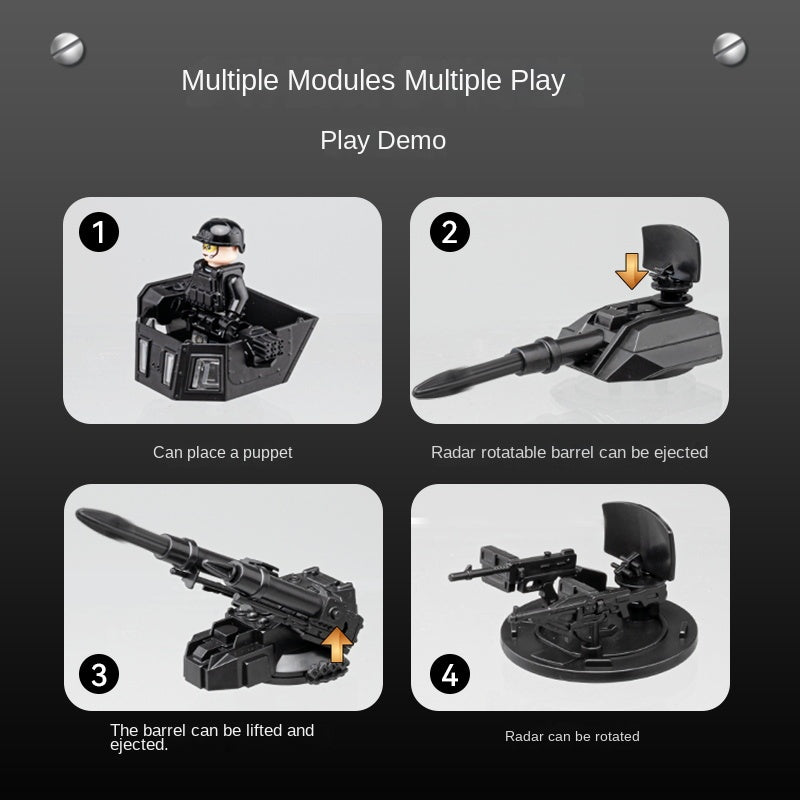 Multiple Modules Multiple Play

Play Demo

1

Can place a puppet

2

Radar rotatable barrel can be ejected

3

The barrel can be lifted and ejected.

4

Radar can be rotated