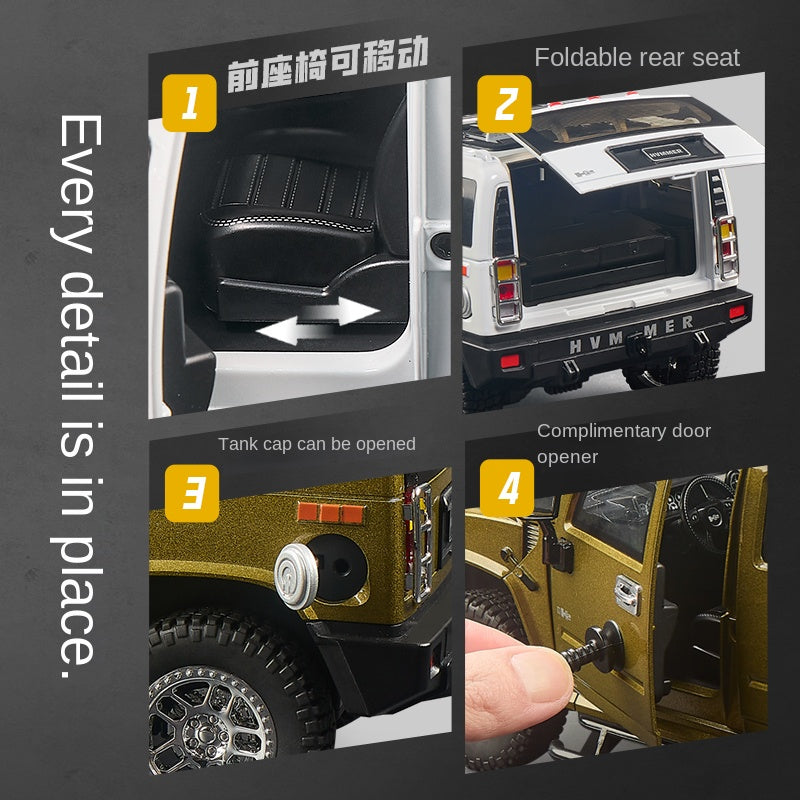 Every detail is in place.

1
前座椅可移动

2
Foldable rear seat

HVMMER

HVMMER

3
Tank cap can be opened

4
Complimentary door opener