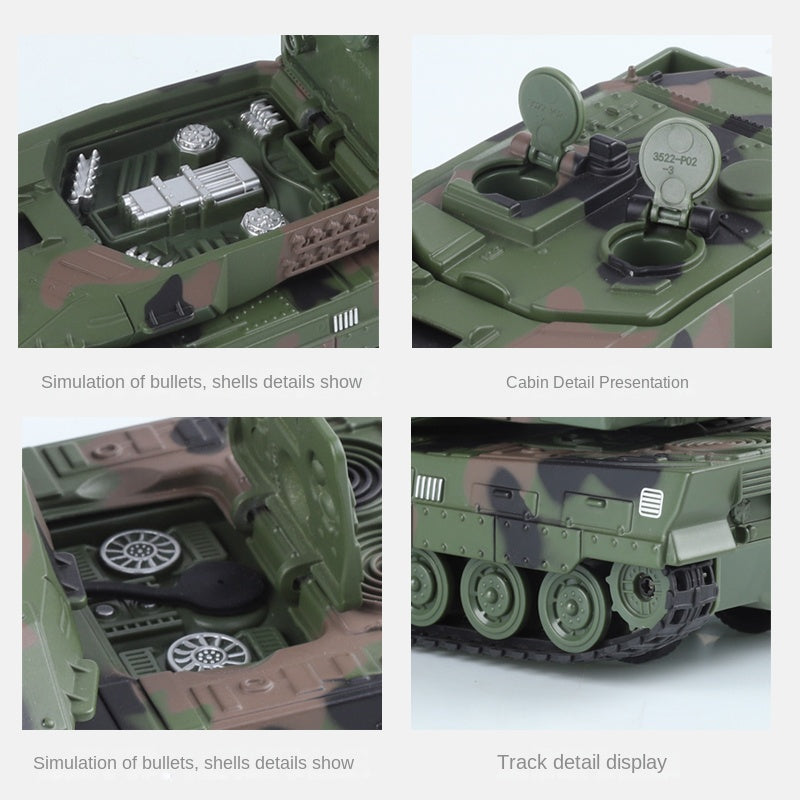 3522-P02
-3

Simulation of bullets, shells details show

Cabin Detail Presentation

Simulation of bullets, shells details show

Track detail display